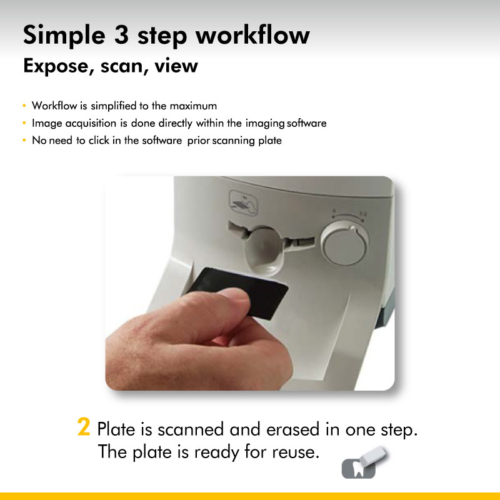 Simple 3 step workflow
Expose, scan, view

• Workflow is simplified to the maximum
• Image acquisition is done directly within the imaging software
• No need to click in the software prior scanning plate

2 Plate is scanned and erased in one step.
The plate is ready for reuse.